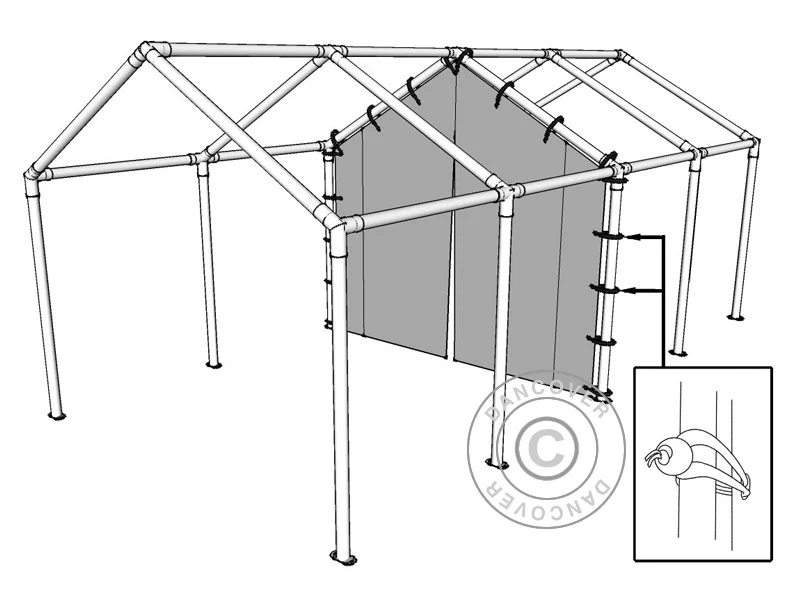 DANCOVER
©
DANCOVER