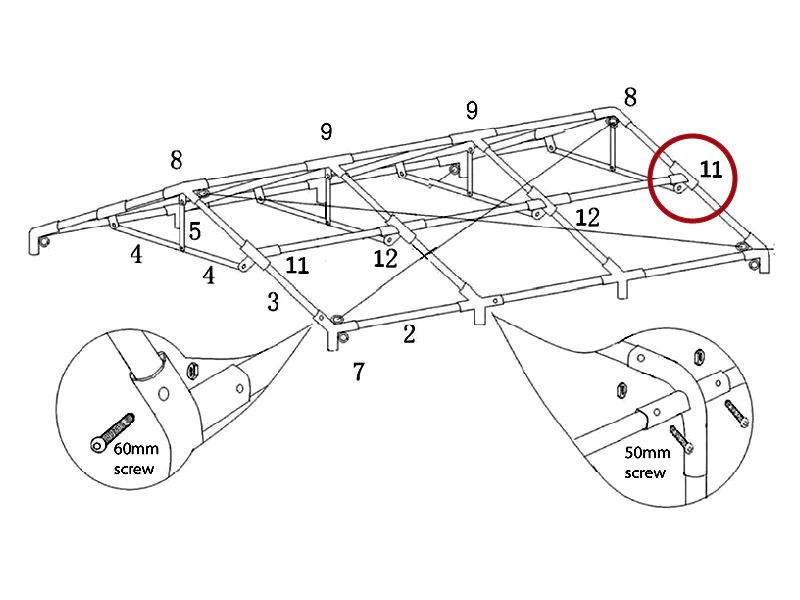 8
9
9
8
11
5
12
4
4
11
12
3
2
7
60mm screw
50mm screw