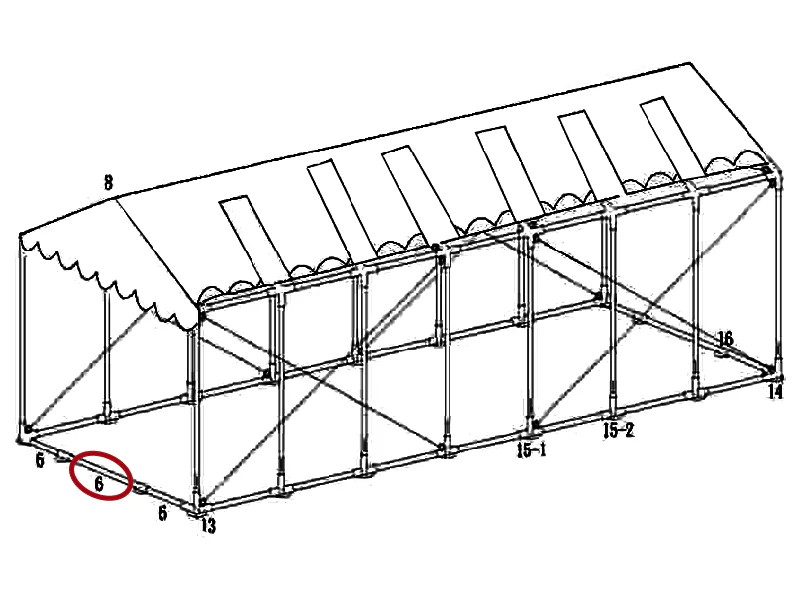 8

16

14

15-2

15-1

6

6

6

13