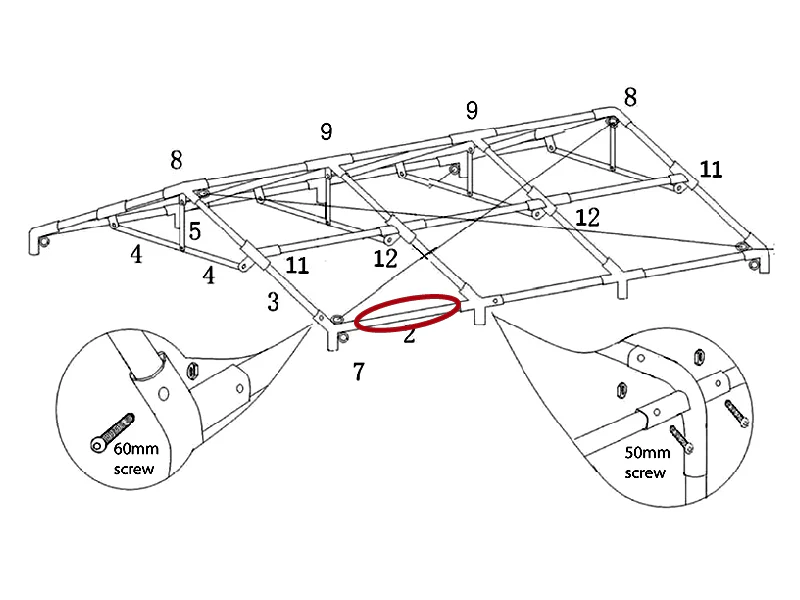 8
9
9
8
11
12
5
4
4
11
12
3
2
7
60mm screw
50mm screw