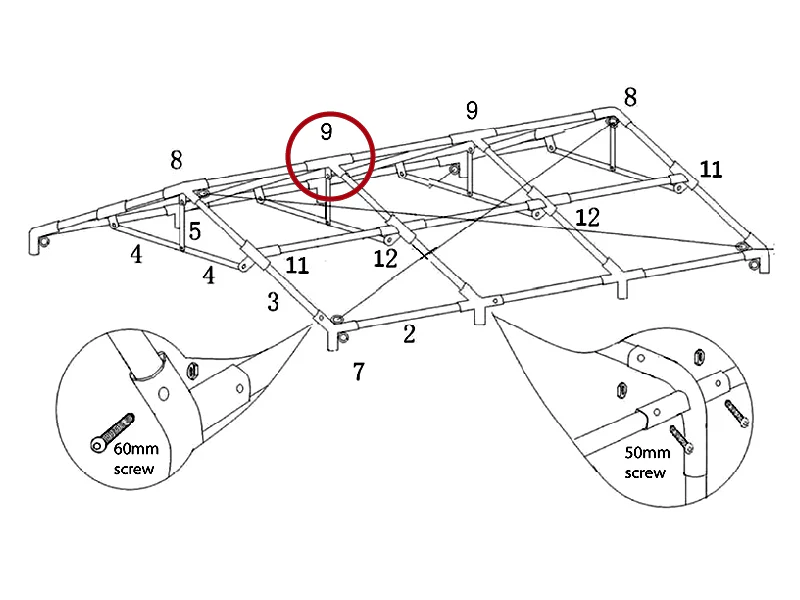 9
8
9
8
11
5
12
4
4
11
12
3
2
7
60mm
screw
50mm
screw