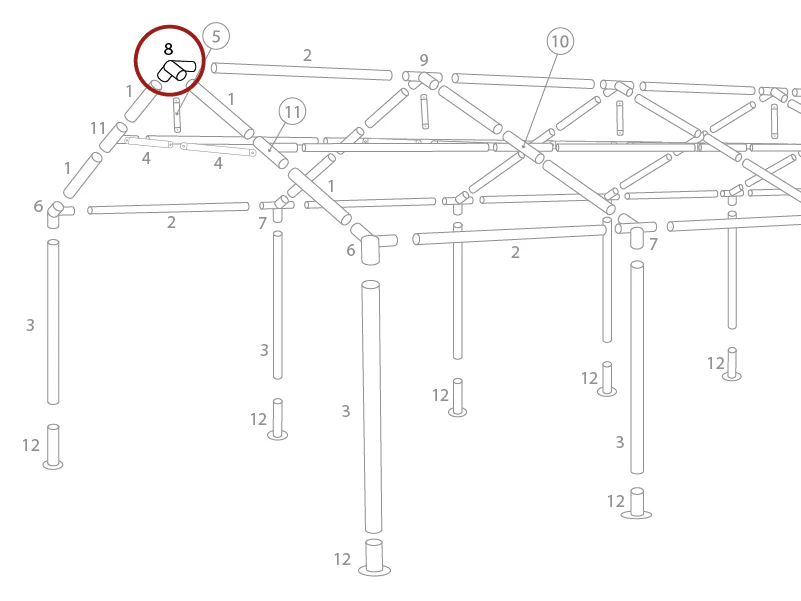 8
5
2
9
10
1
1
11
11
4
4
1
1
6
2
7
6
2
7
3
3
3
3
12
12
12
12
12
12
12