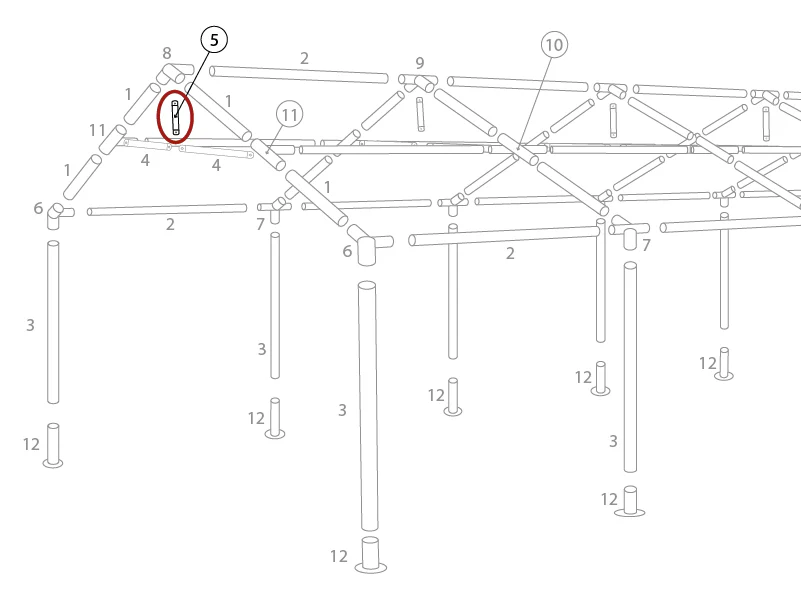 5
8
2
9
10
1
1
11
11
4
4
1
1
6
2
7
6
2
7
3
3
3
3
12
12
12
12
12
12
12