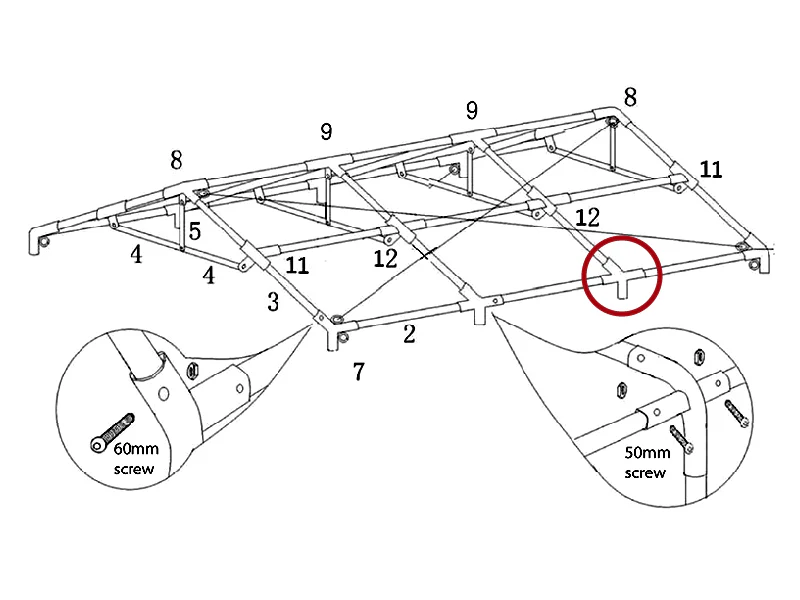 8
9
9
8
11
5
12
4
4
11
12
3
2
7
60mm screw
50mm screw