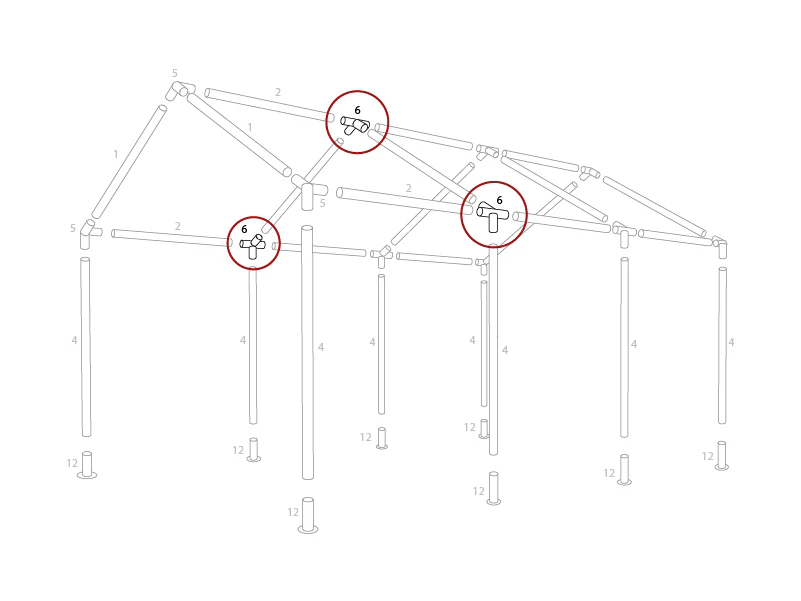 5
2
6
1
1
5
2
6
5
2
6
4
4
4
4
4
4
4
4
12
12
12
12
12
12
12
12