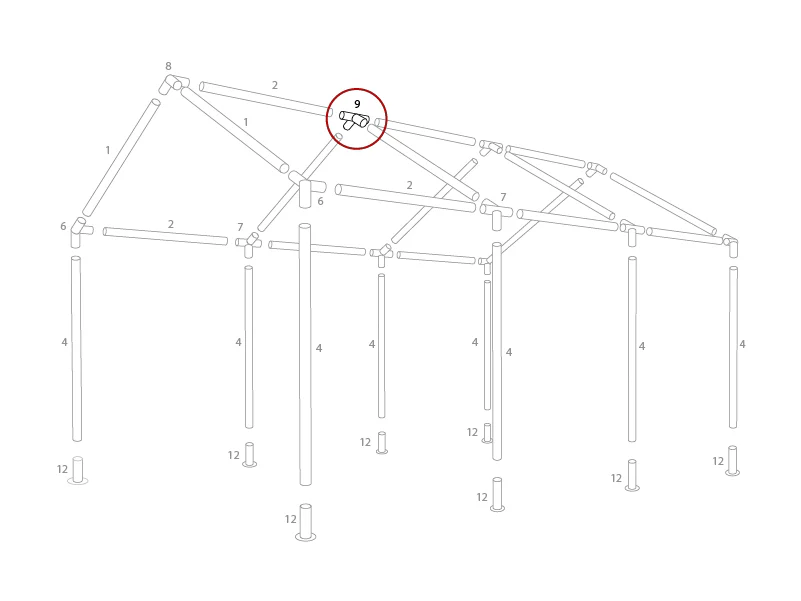 8
2
9
1
1
2
6
7
6
2
7
4
4
4
4
4
4
4
4
12
12
12
12
12
12
12
12