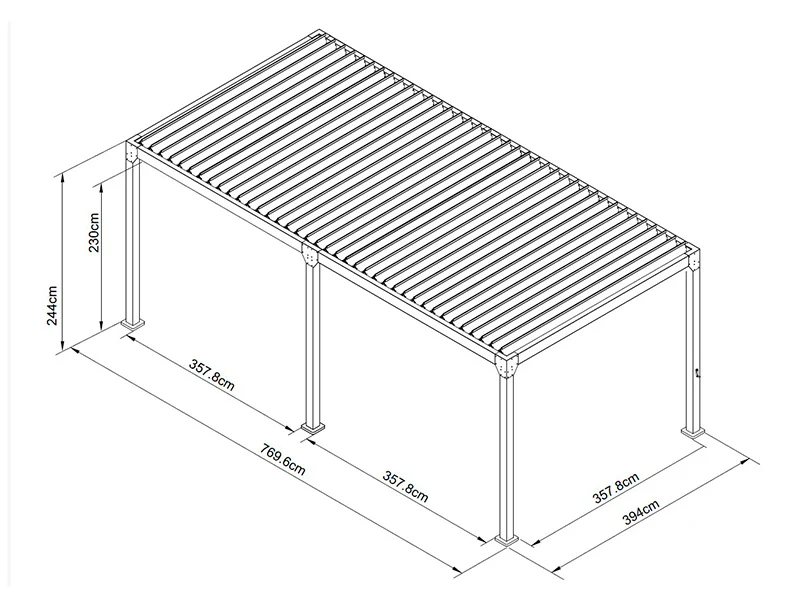 244cm
230cm
357.8cm
769.6cm
357.8cm
357.8cm
394cm