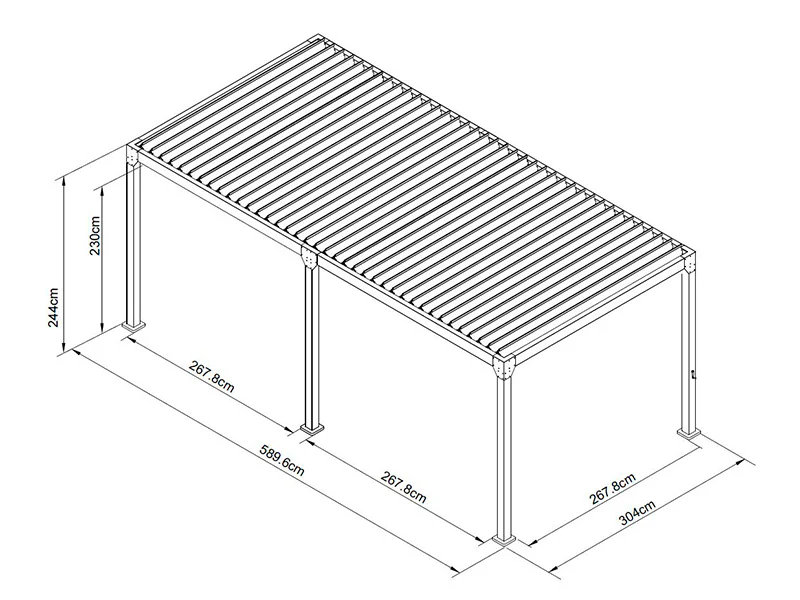 244cm
230cm
267.8cm
589.6cm
267.8cm
267.8cm
304cm