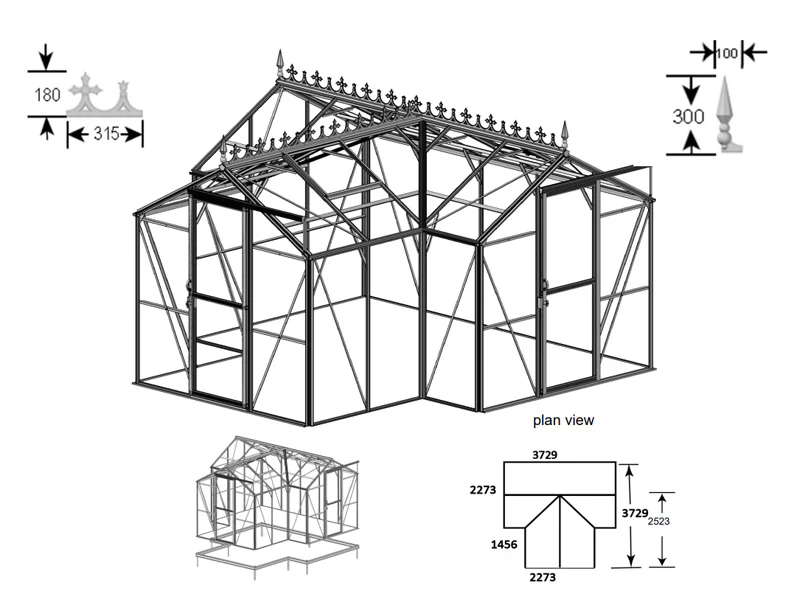 180

315

100

300

plan view

3729

2273

3729

2523

1456

2273