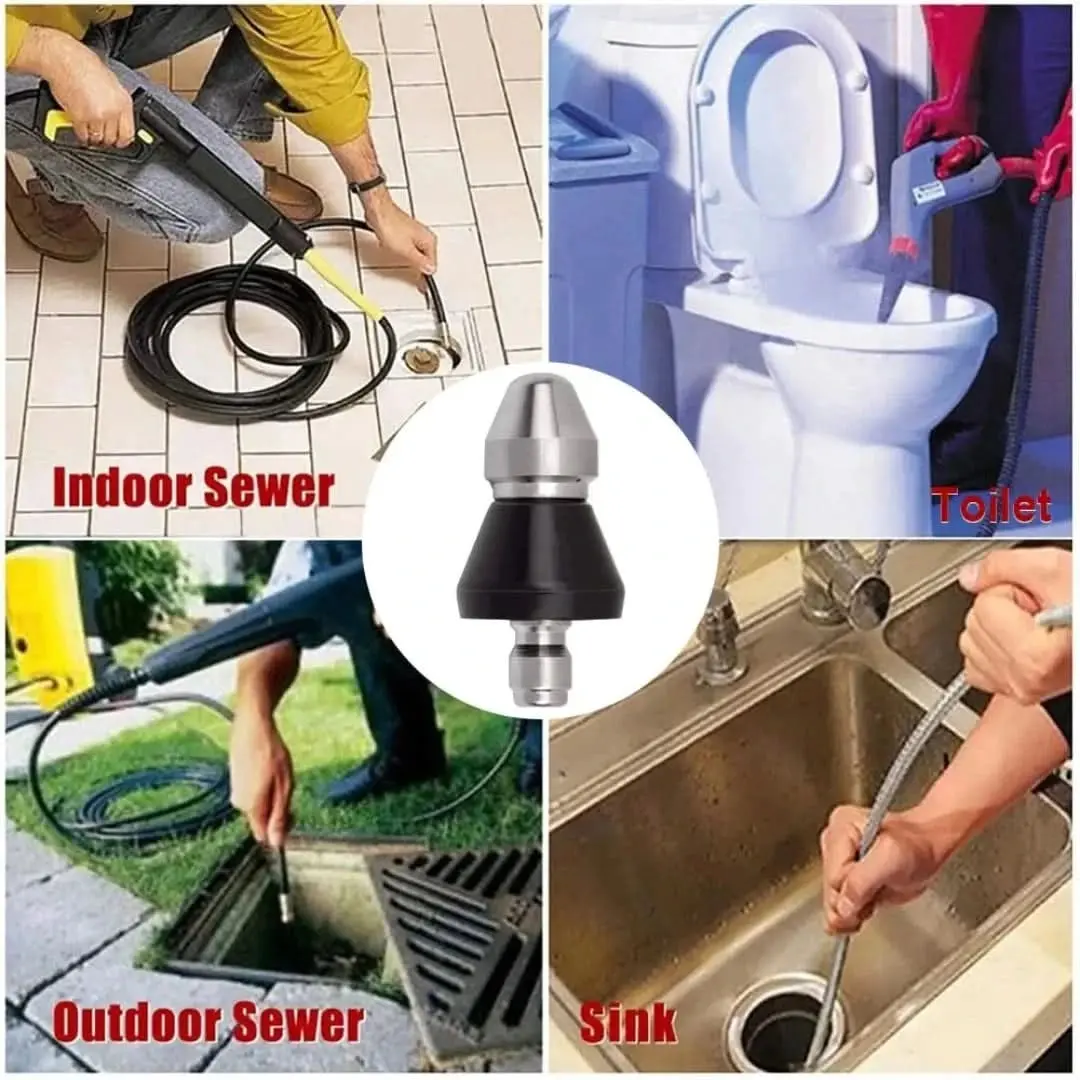 Indoor Sewer

Toilet

Outdoor Sewer

Sink